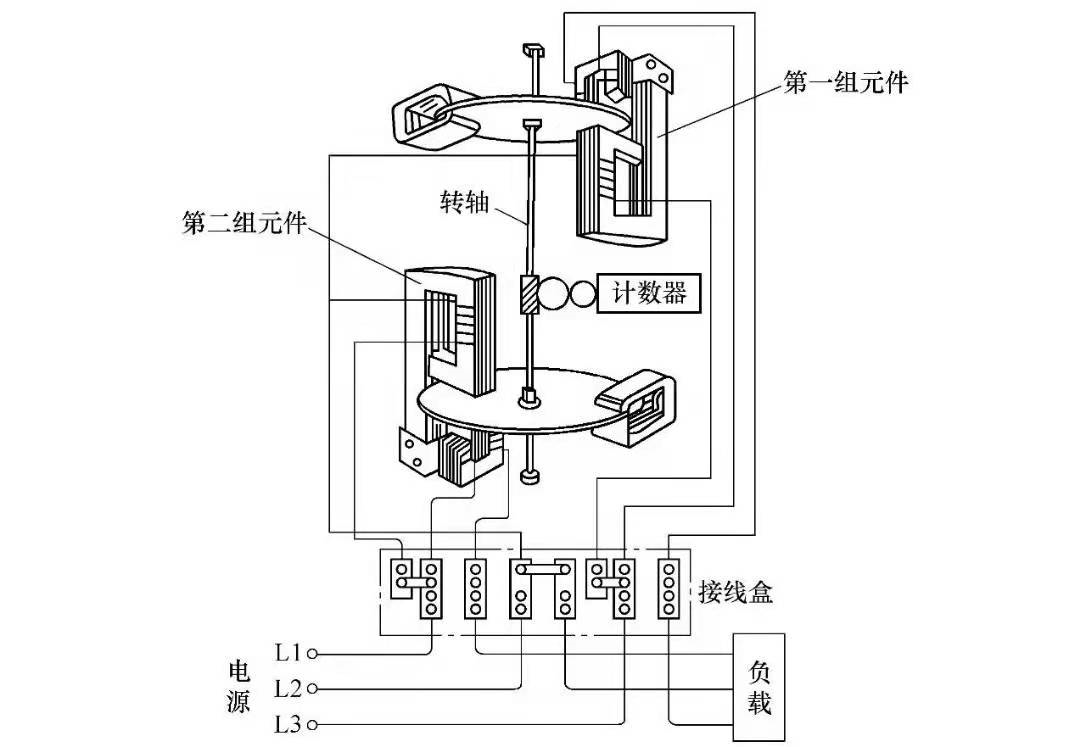 第一组元件

转轴

第二组元件

计数器

接线盒

电源

L1

L2

L3

负载